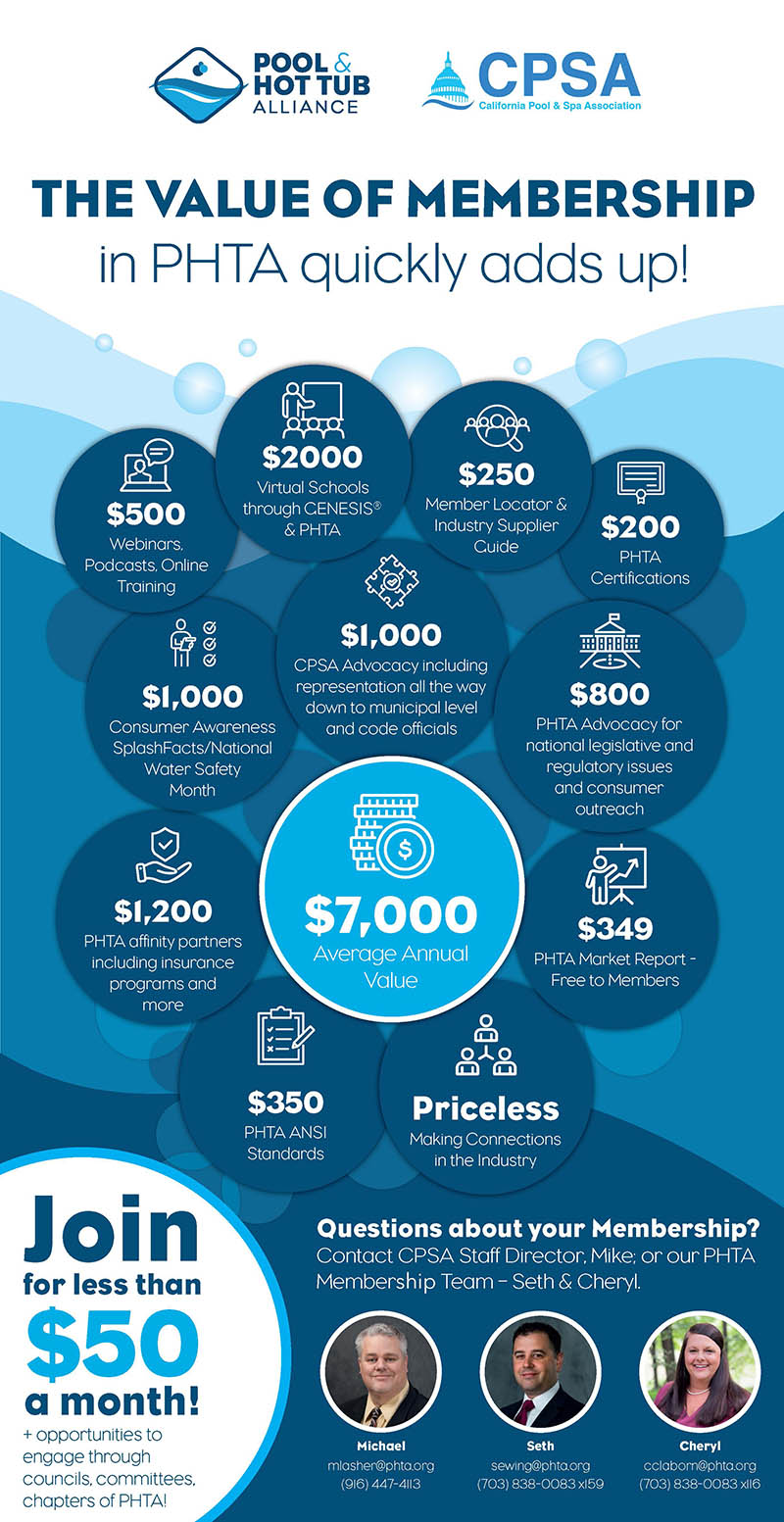 POOL & HOT TUB ALLIANCE

CPSA
California Pool & Spa Association

THE VALUE OF MEMBERSHIP
in PHTA quickly adds up!

$500
Webinars, Podcasts, Online Training

$2000
Virtual Schools through GENESIS® & PHTA

$250
Member Locator & Industry Supplier Guide

$200
PHTA Certifications

$1,000
Consumer Awareness SplashFacts/National Water Safety Month

$1,000
CPSA Advocacy including representation all the way down to municipal level and code officials

$800
PHTA Advocacy for national legislative and regulatory issues and consumer outreach

$1,200
PHTA affinity partners including insurance programs and more

$7,000
Average Annual Value

$349
PHTA Market Report - Free to Members

$350
PHTA ANSI Standards

Priceless
Making Connections in the Industry

Join for less than $50 a month!
+ opportunities to engage through councils, committees, chapters of PHTA!

Questions about your Membership?
Contact CPSA Staff Director, Mike; or our PHTA Membership Team – Seth & Cheryl.

Michael
mlasher@phta.org
(916) 447-4113

Seth
sewing@phta.org
(703) 838-0083 x159

Cheryl
cclabom@phta.org
(703) 838-0083 x116